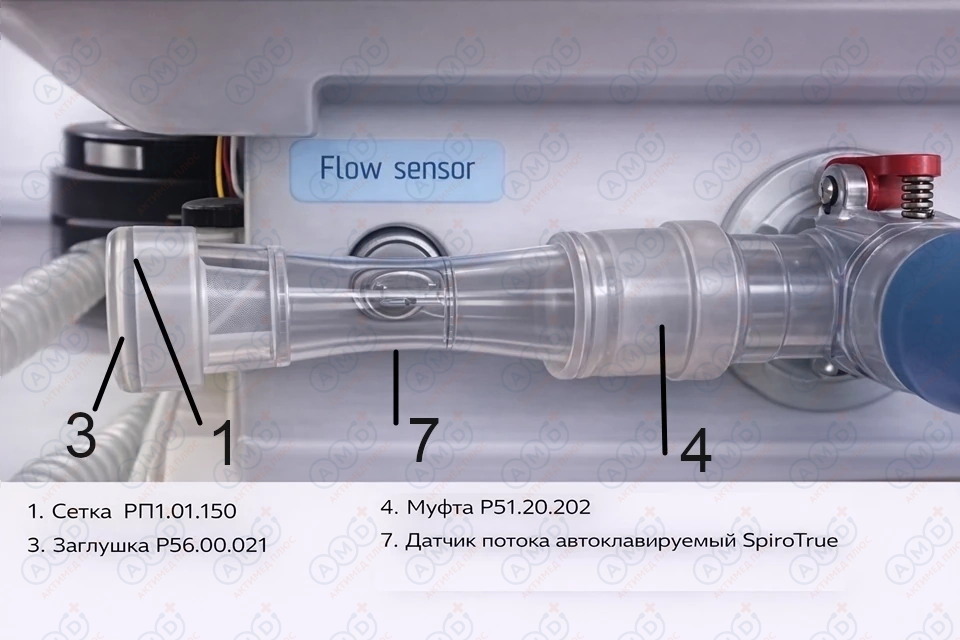 Flow sensor

3
1
7
4

1. Сетка РП1.01.150
3. Заглушка Р56.00.021

4. Муфта Р51.20.202
7. Датчик потока автоклавируемый SpiroTrue